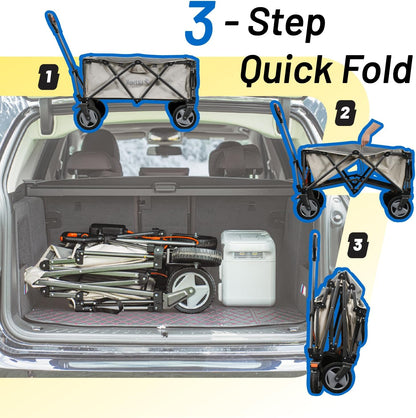 3 - Step Quick Fold

1

2

3