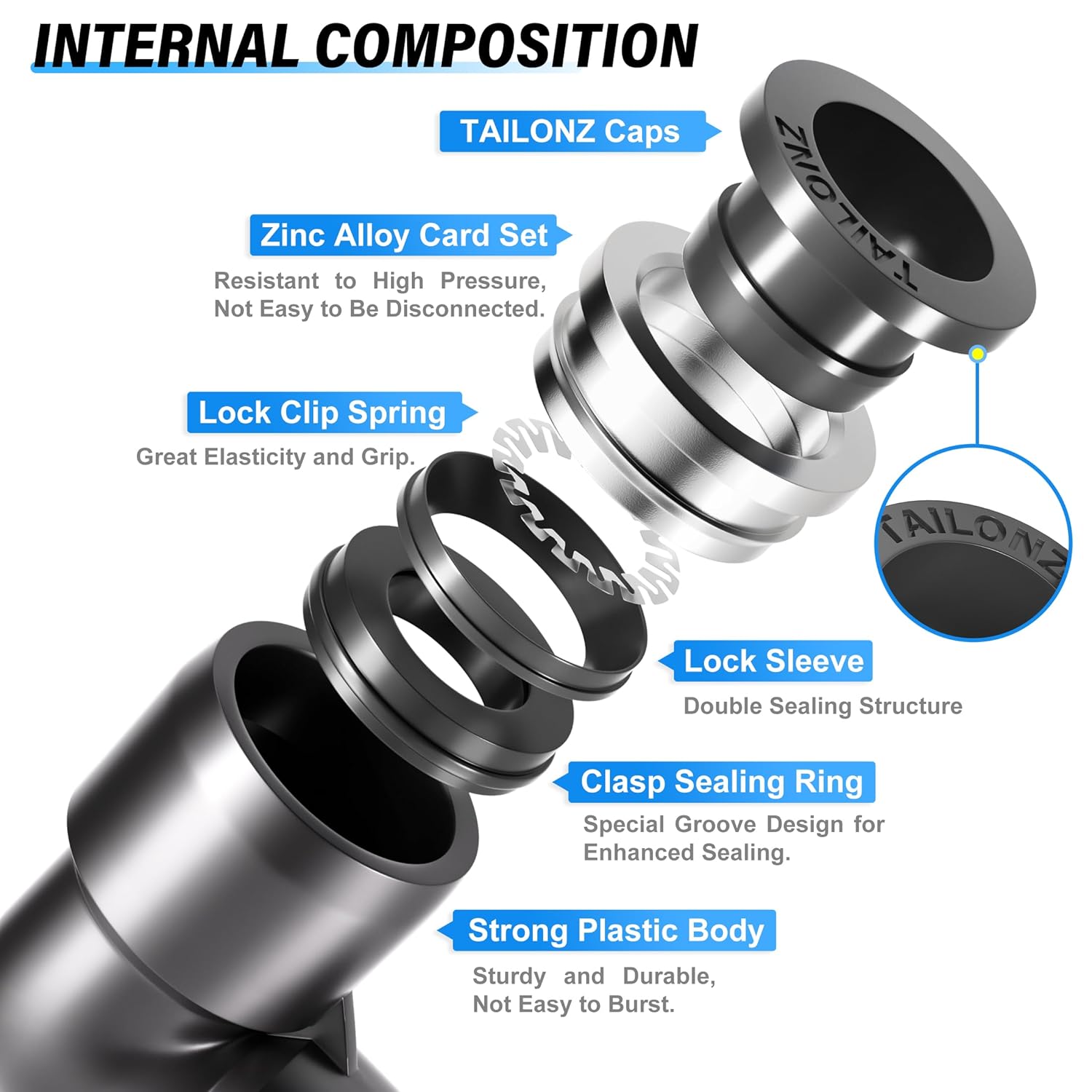 INTERNAL COMPOSITION

TAILONZ Caps

TAILONZ

Zinc Alloy Card Set

Resistant to High Pressure, Not Easy to Be Disconnected.

Lock Clip Spring

Great Elasticity and Grip.

TAILONZ

Lock Sleeve

Double Sealing Structure

Clasp Sealing Ring

Special Groove Design for Enhanced Sealing.

Strong Plastic Body

Sturdy and Durable, Not Easy to Burst.