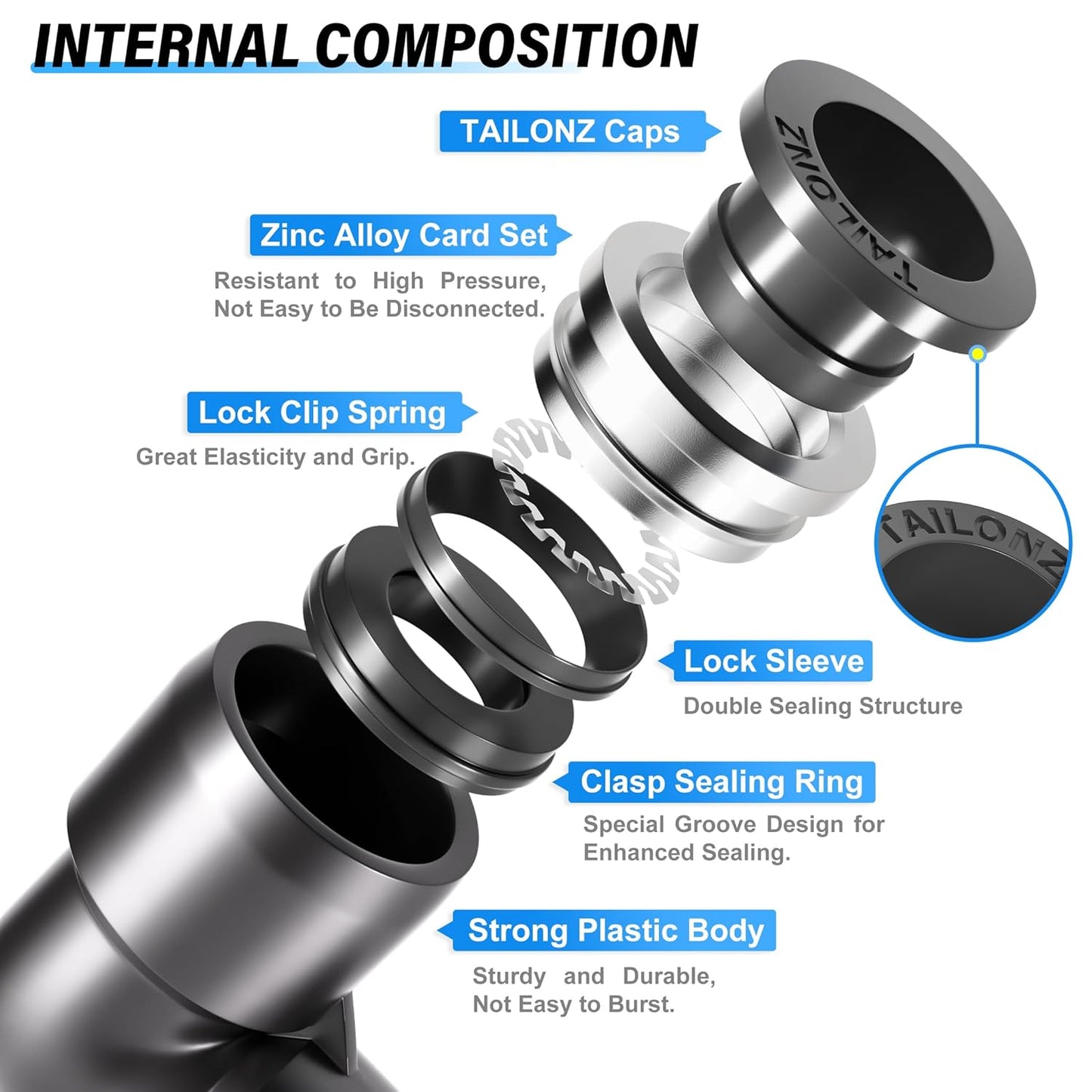 INTERNAL COMPOSITION

TAILONZ Caps

TAILONZ

Zinc Alloy Card Set

Resistant to High Pressure, Not Easy to Be Disconnected.

Lock Clip Spring

Great Elasticity and Grip.

TAILONZ

Lock Sleeve

Double Sealing Structure

Clasp Sealing Ring

Special Groove Design for Enhanced Sealing.

Strong Plastic Body

Sturdy and Durable, Not Easy to Burst.