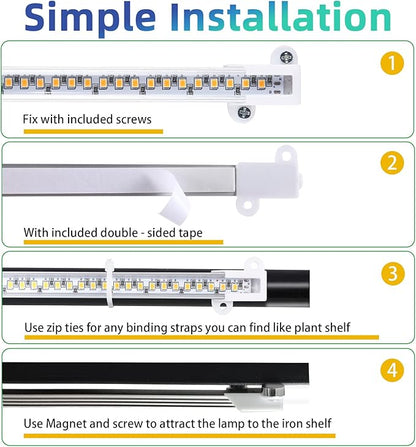 Simple Installation

1

Fix with included screws

2

With included double - sided tape

3

Use zip ties for any binding straps you can find like plant shelf

4

Use Magnet and screw to attract the lamp to the iron shelf