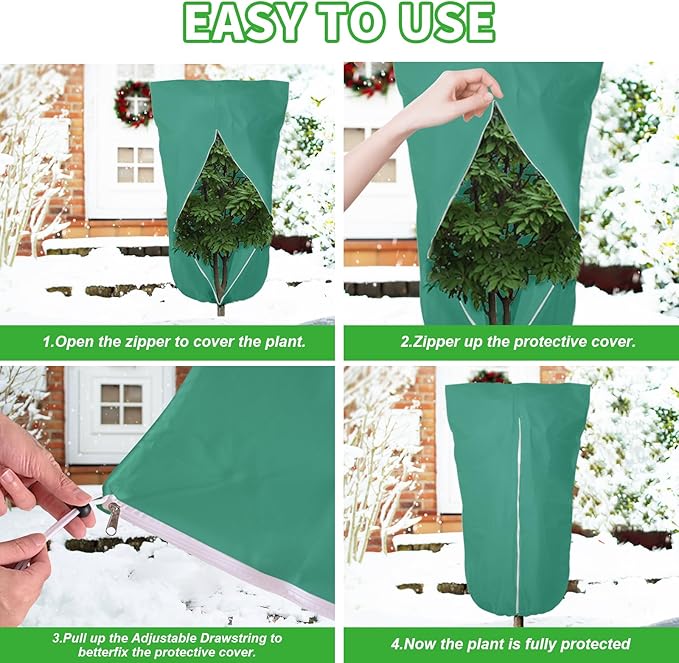 EASY TO USE

1.Open the zipper to cover the plant.

2.Zipper up the protective cover.

3.Pull up the Adjustable Drawstring to betterfix the protective cover.

4.Now the plant is fully protected