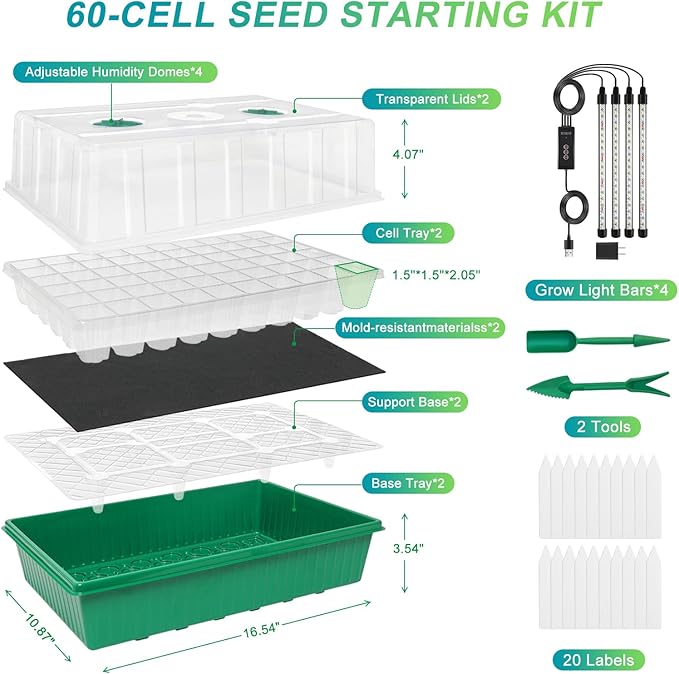 60-CELL SEED STARTING KIT

Adjustable Humidity Domes*4

Transparent Lids*2

4.07"

Cell Tray*2

1.5"*1.5"*2.05"

Mold-resistantmaterialss*2

Support Base*2

Base Tray*2

3.54"

10.87"

16.54"

Grow Light Bars*4

2 Tools

20 Labels