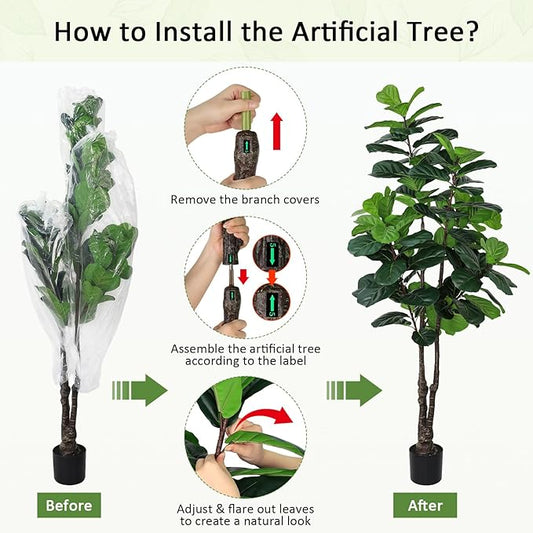 How to Install the Artificial Tree?

Remove the branch covers

5

5

Assemble the artificial tree according to the label

Adjust & flare out leaves to create a natural look

Before

After