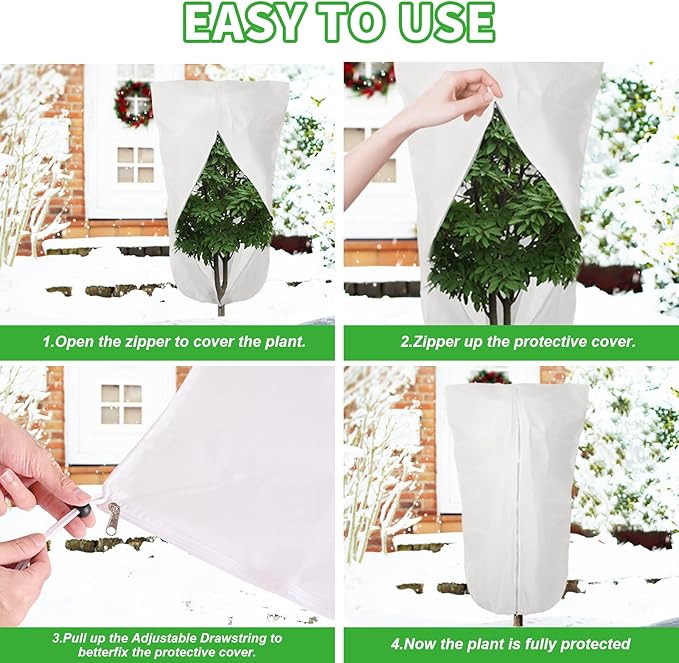 EASY TO USE

1.Open the zipper to cover the plant.

2.Zipper up the protective cover.

3.Pull up the Adjustable Drawstring to betterfix the protective cover.

4.Now the plant is fully protected