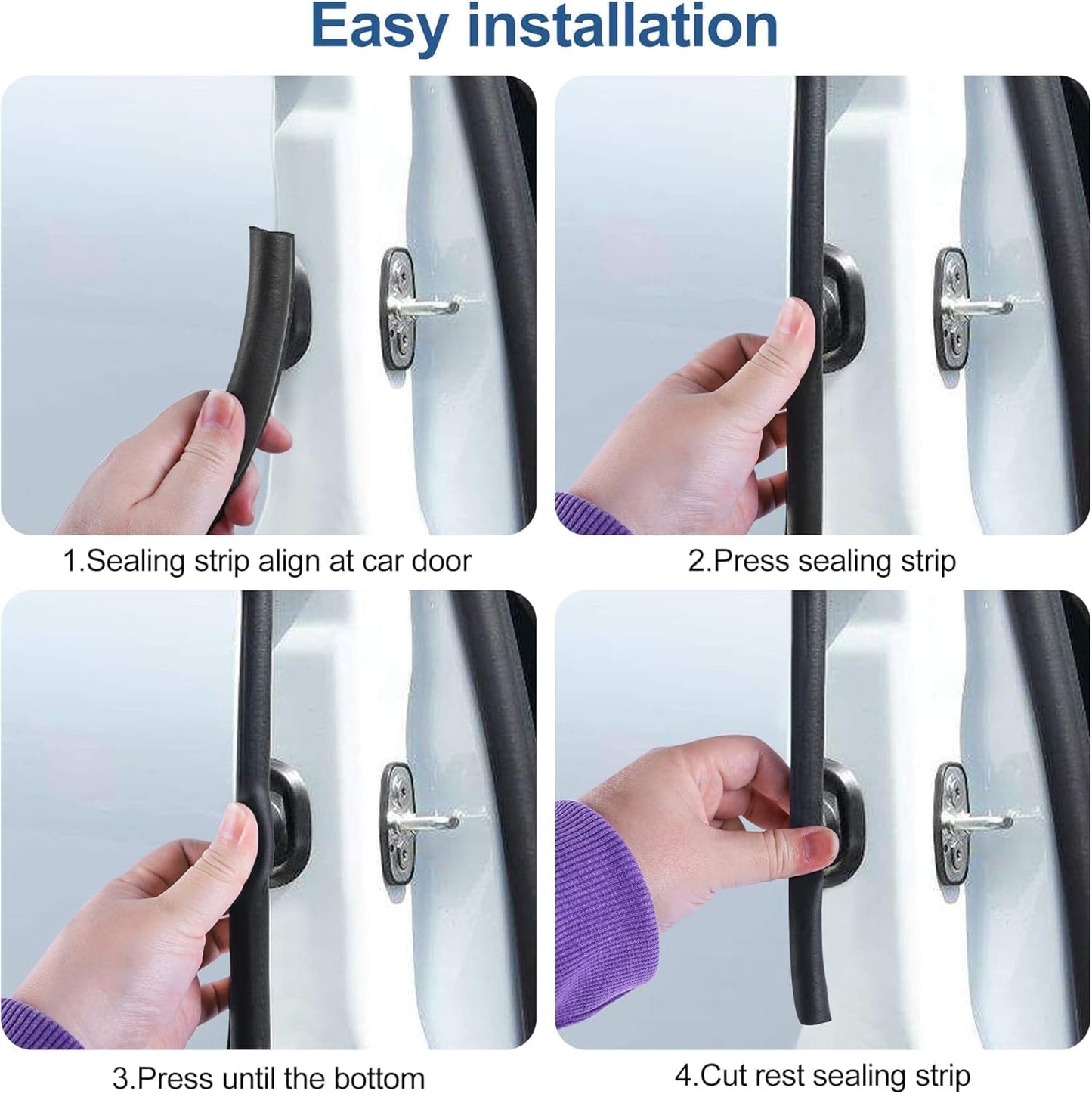 Easy installation

1.Sealing strip align at car door

2.Press sealing strip

3.Press until the bottom

4.Cut rest sealing strip