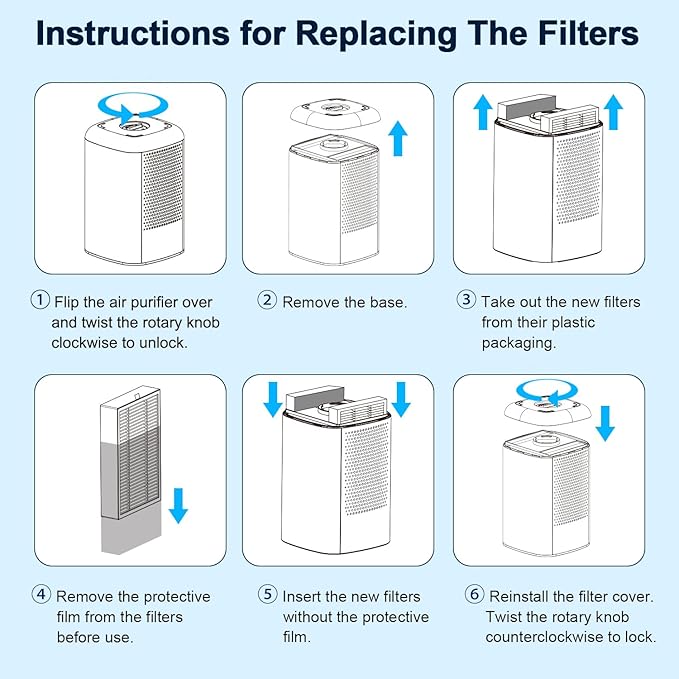 Instructions for Replacing The Filters

① Flip the air purifier over and twist the rotary knob clockwise to unlock.

② Remove the base.

③ Take out the new filters from their plastic packaging.

④ Remove the protective film from the filters before use.

⑤ Insert the new filters without the protective film.

⑥ Reinstall the filter cover. Twist the rotary knob counterclockwise to lock.