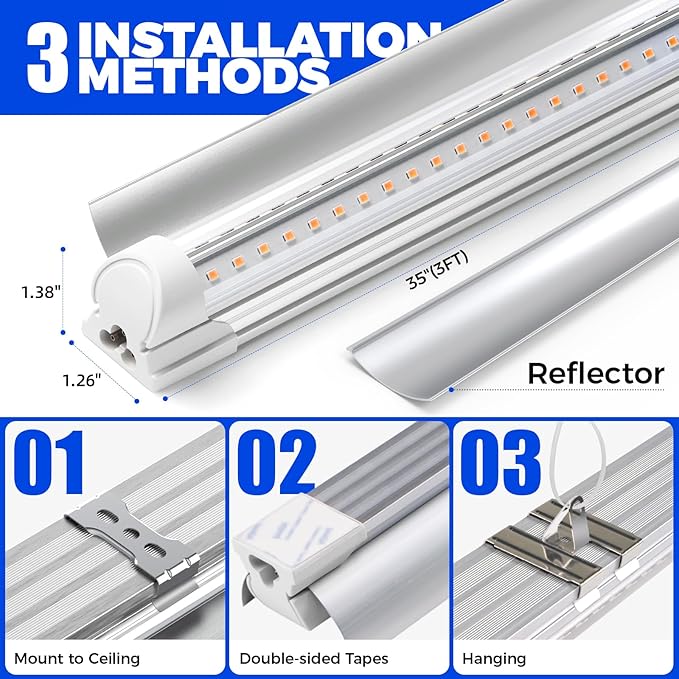 3 INSTALLATION METHODS

1.38"

1.26"

35"(3FT)

Reflector

01

Mount to Ceiling

02

Double-sided Tapes

03

Hanging