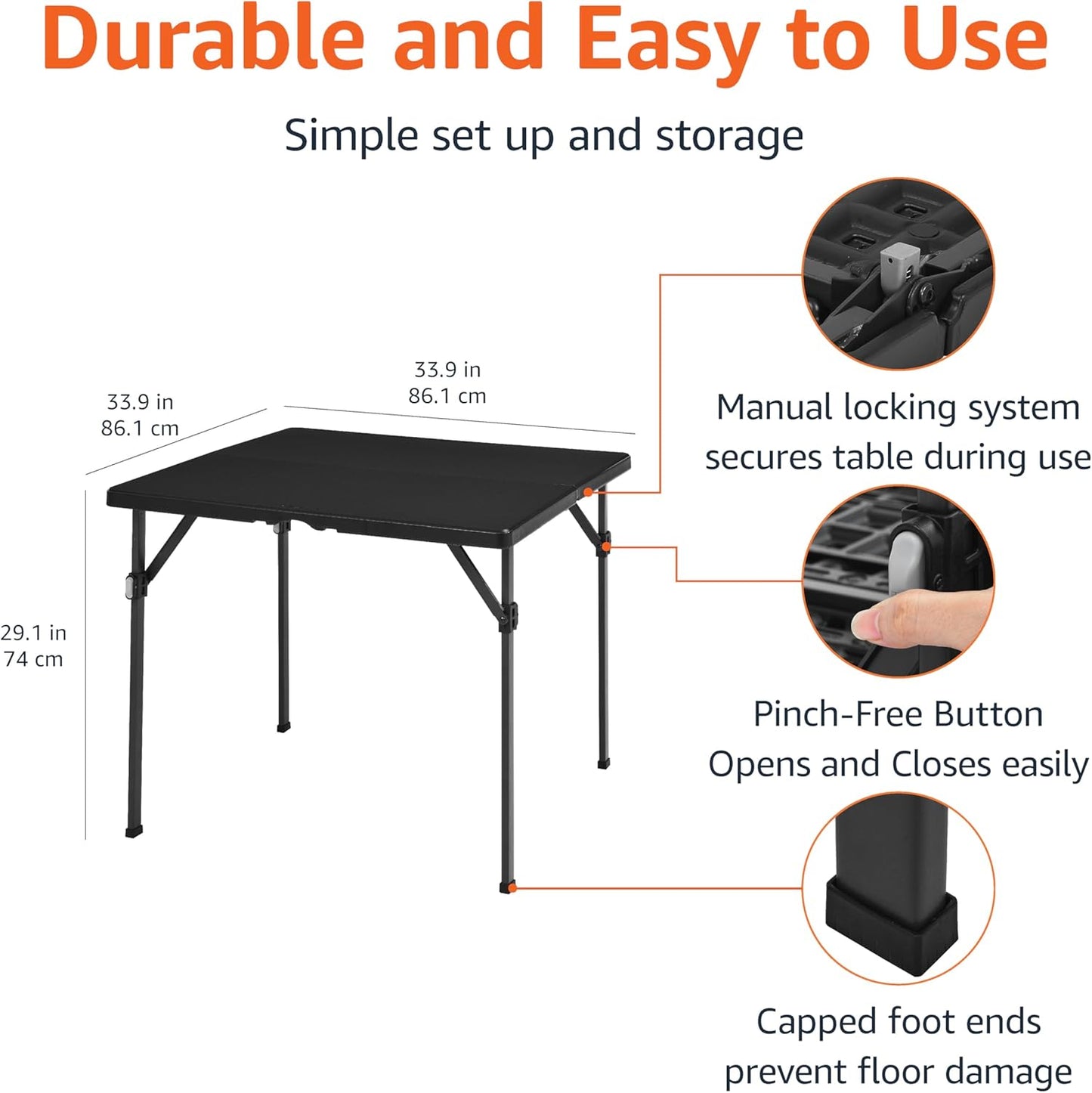 Durable and Easy to Use

Simple set up and storage

33.9 in
86.1 cm

33.9 in
86.1 cm

29.1 in
74 cm

Manual locking system secures table during use

Pinch-Free Button Opens and Closes easily

Capped foot ends prevent floor damage