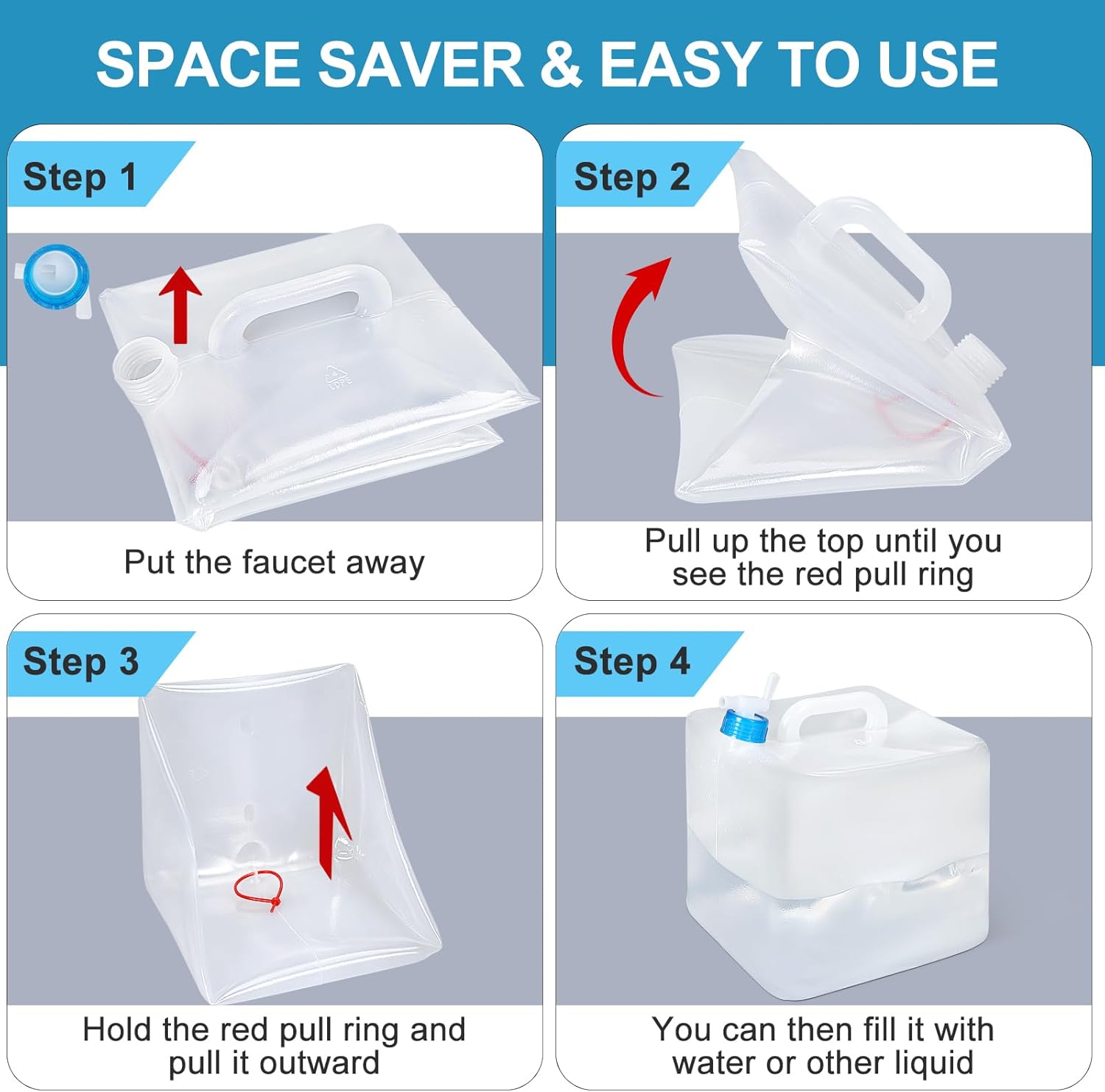 SPACE SAVER & EASY TO USE

Step 1

Put the faucet away

Step 2

Pull up the top until you see the red pull ring

Step 3

Hold the red pull ring and pull it outward

Step 4

You can then fill it with water or other liquid