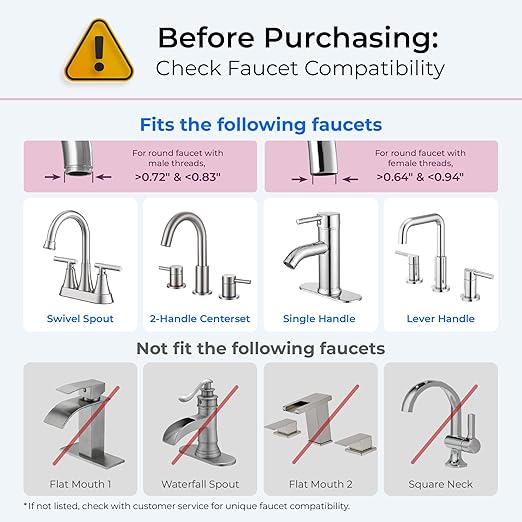 Before Purchasing:
Check Faucet Compatibility

Fits the following faucets

For round faucet with male threads, >0.72" & <0.83"

For round faucet with female threads, >0.64" & <0.94"

Swivel Spout

2-Handle Centerset

Single Handle

Lever Handle

Not fit the following faucets

Flat Mouth 1

Waterfall Spout

Flat Mouth 2

Square Neck

*If not listed, check with customer service for unique faucet compatibility.