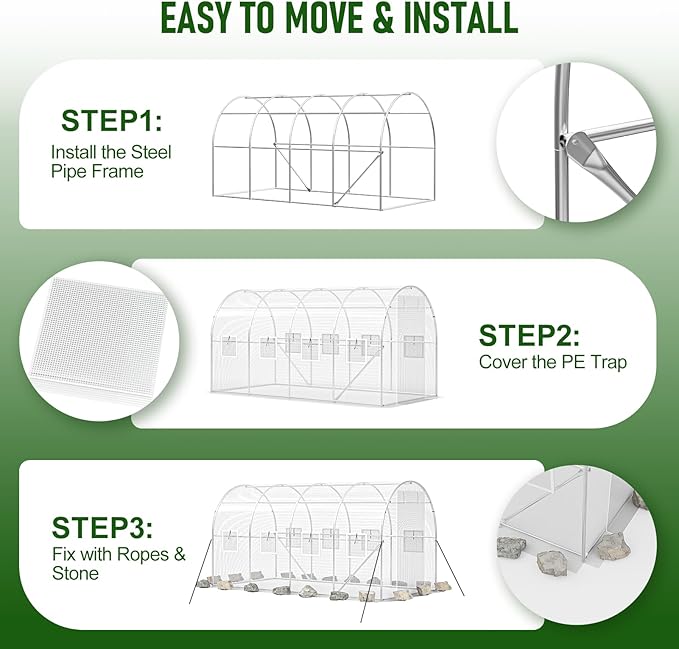 EASY TO MOVE & INSTALL

STEP1:
Install the Steel Pipe Frame

STEP2:
Cover the PE Trap

STEP3:
Fix with Ropes & Stone