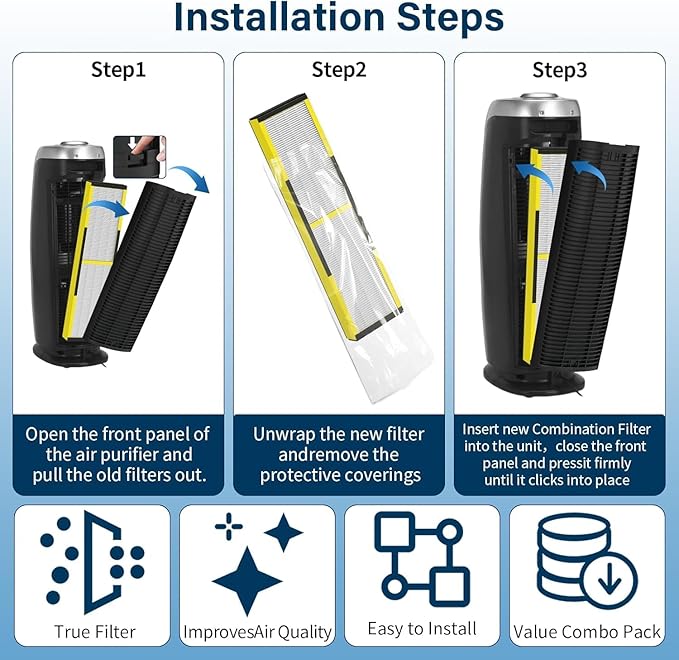 Installation Steps

Step1

Open the front panel of the air purifier and pull the old filters out.

Step2

Unwrap the new filter andremove the protective coverings

Step3

Insert new Combination Filter into the unit，close the front panel and pressit firmly until it clicks into place

True Filter

ImprovesAir Quality

Easy to Install

Value Combo Pack