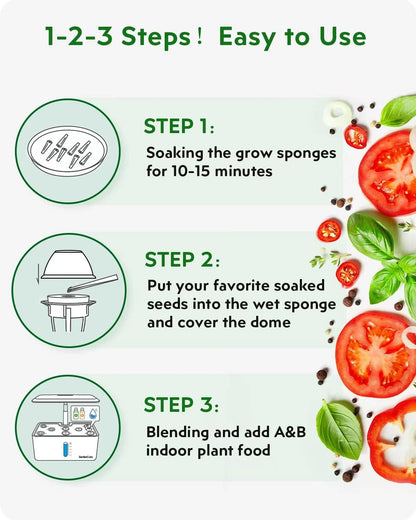 1-2-3 Steps！ Easy to Use

STEP 1:
Soaking the grow sponges for 10-15 minutes

STEP 2:
Put your favorite soaked seeds into the wet sponge and cover the dome

STEP 3:
Blending and add A&B indoor plant food