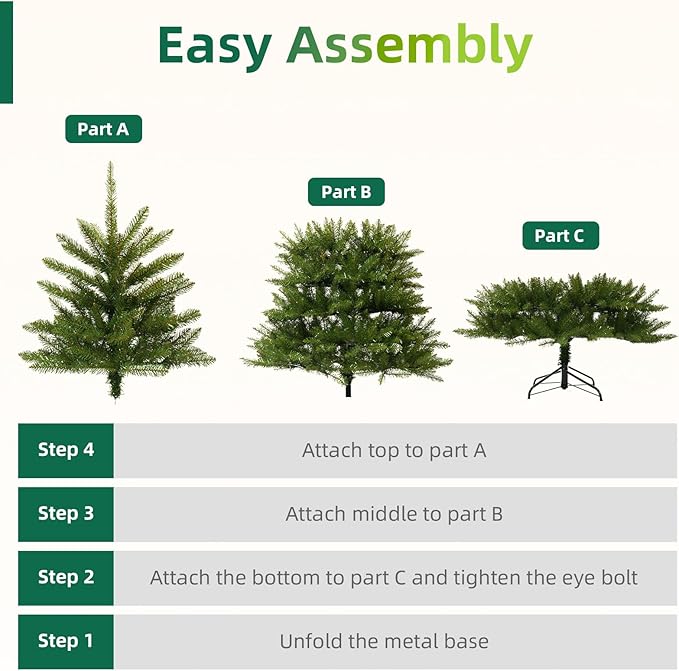 Easy Assembly

Part A

Part B

Part C

| Step 4 | Attach top to part A |
|---|---|
| Step 3 | Attach middle to part B |
| Step 2 | Attach the bottom to part C and tighten the eye bolt |
| Step 1 | Unfold the metal base |