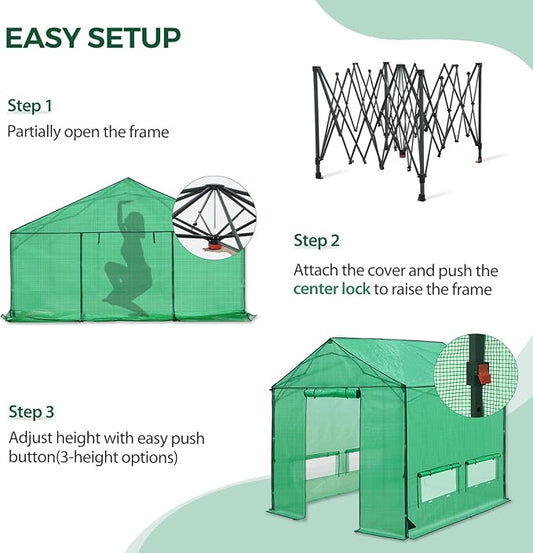 EASY SETUP

Step 1
Partially open the frame

Step 2
Attach the cover and push the center lock to raise the frame

Step 3
Adjust height with easy push button(3-height options)