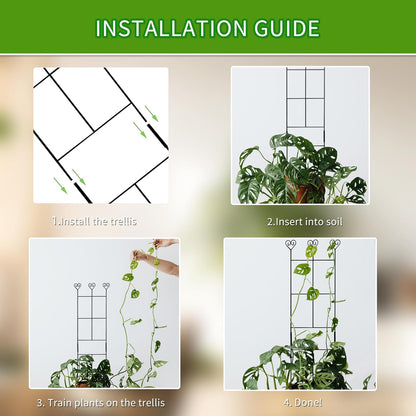 INSTALLATION GUIDE

1.Install the trellis

2.Insert into soil

3. Train plants on the trellis

4. Done!