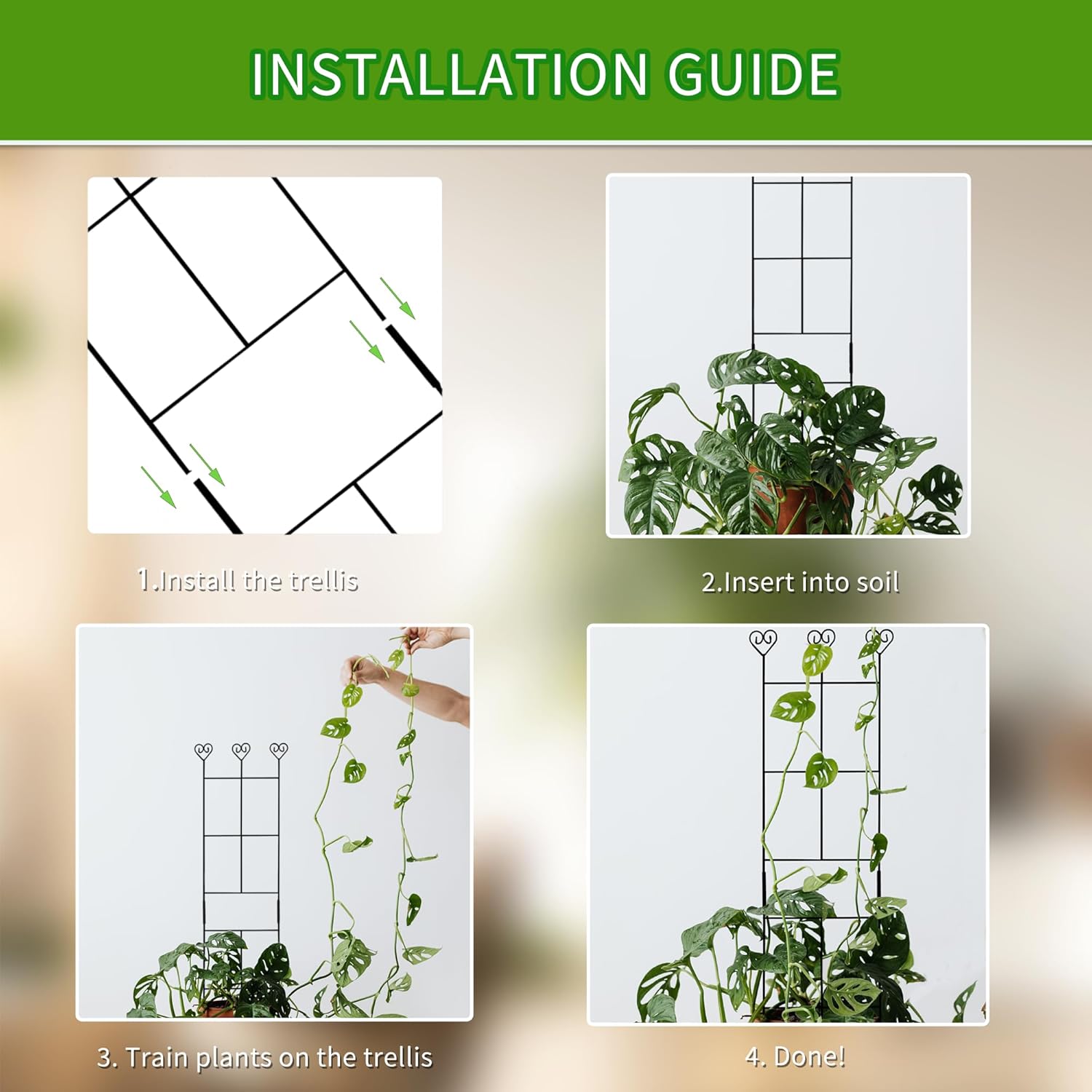 INSTALLATION GUIDE

1.Install the trellis

2.Insert into soil

3. Train plants on the trellis

4. Done!