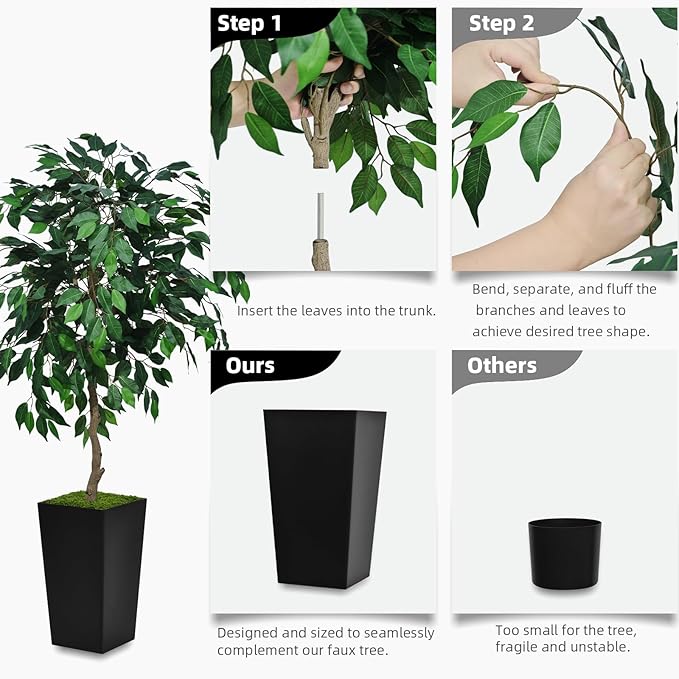 Step 1

Insert the leaves into the trunk.

Step 2

Bend, separate, and fluff the branches and leaves to achieve desired tree shape.

Ours

Designed and sized to seamlessly complement our faux tree.

Others

Too small for the tree, fragile and unstable.