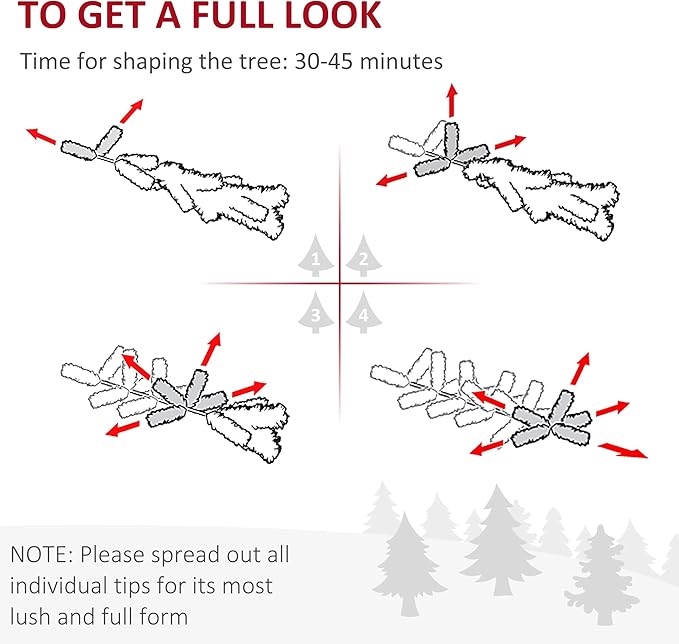 TO GET A FULL LOOK

Time for shaping the tree: 30-45 minutes

1 2
3 4

NOTE: Please spread out all individual tips for its most lush and full form