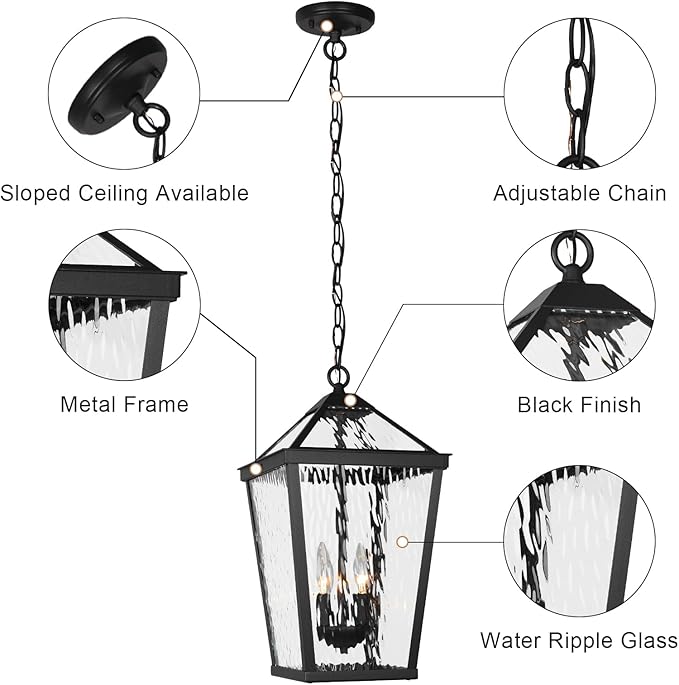 Sloped Ceiling Available

Adjustable Chain

Metal Frame

Black Finish

Water Ripple Glass