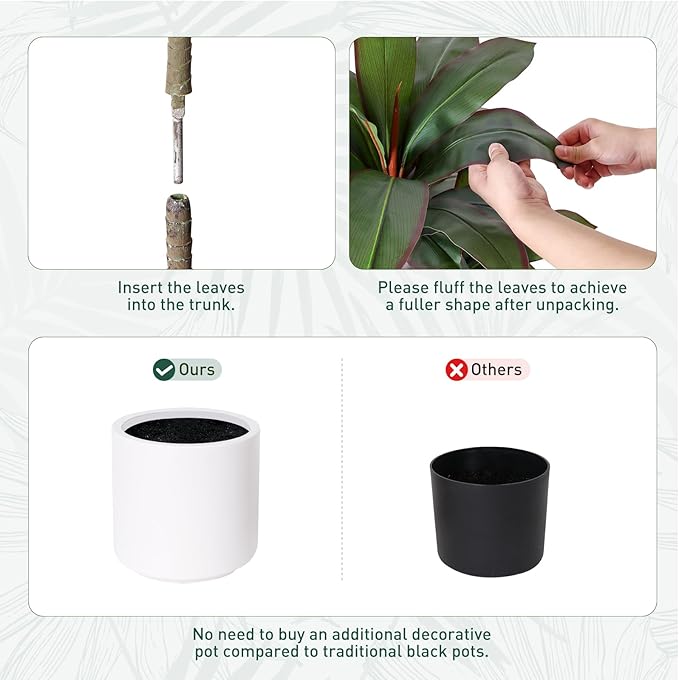 Insert the leaves into the trunk.

Please fluff the leaves to achieve a fuller shape after unpacking.

Ours

Others

No need to buy an additional decorative pot compared to traditional black pots.