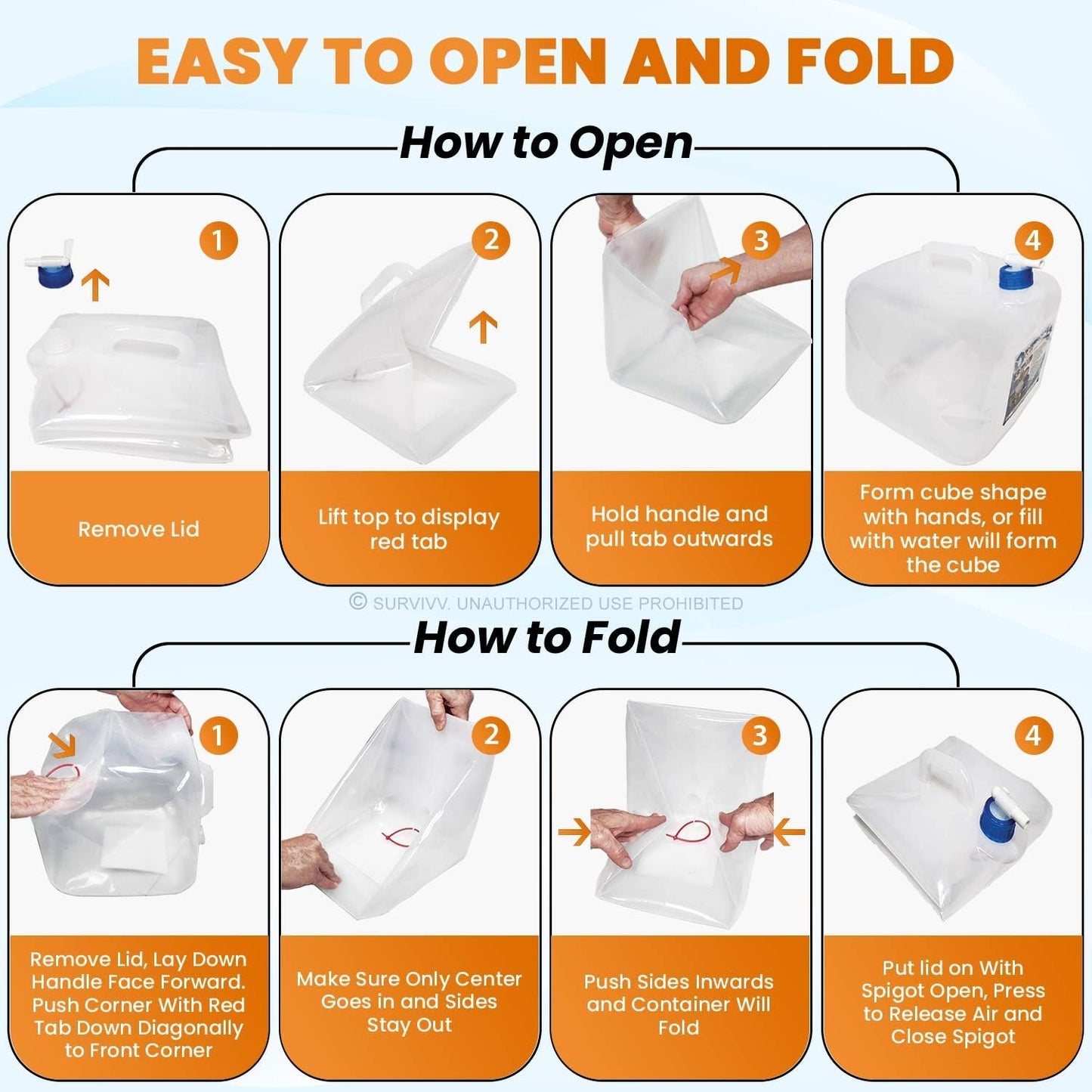 EASY TO OPEN AND FOLD

How to Open

1
Remove Lid

2
Lift top to display red tab

3
Hold handle and pull tab outwards

4
Form cube shape with hands, or fill with water will form the cube

© SURVIVV. UNAUTHORIZED USE PROHIBITED

How to Fold

1
Remove Lid, Lay Down Handle Face Forward. Push Corner With Red Tab Down Diagonally to Front Corner

2
Make Sure Only Center Goes in and Sides Stay Out

3
Push Sides Inwards and Container Will Fold

4
Put lid on With Spigot Open, Press to Release Air and Close Spigot