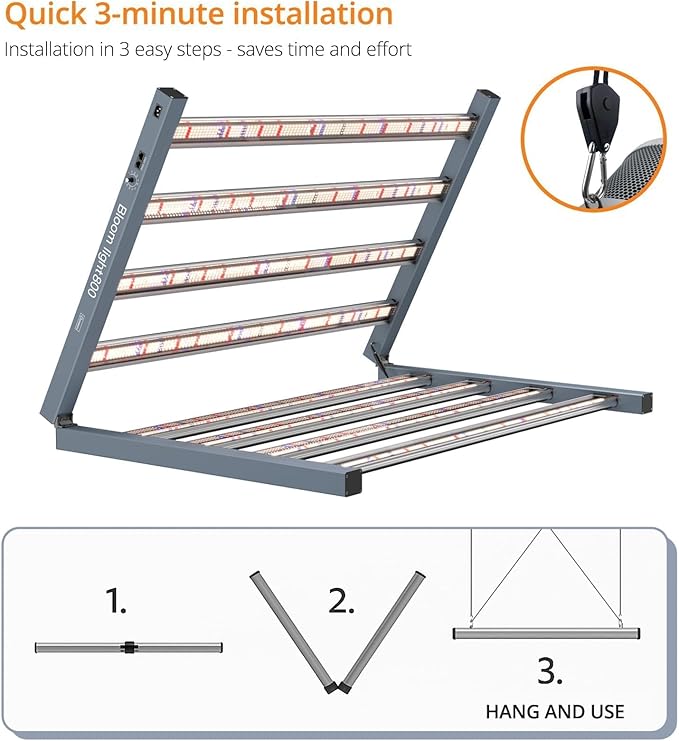 Quick 3-minute installation

Installation in 3 easy steps - saves time and effort

Bloom light800

1.

2.

3.

HANG AND USE