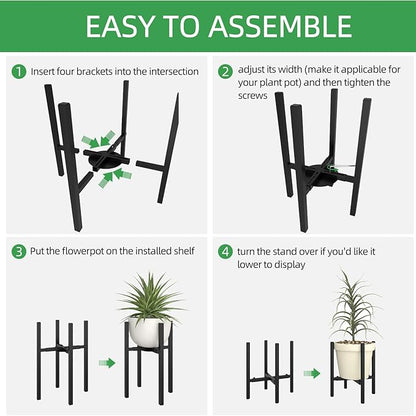 EASY TO ASSEMBLE

1 Insert four brackets into the intersection

2 adjust its width (make it applicable for your plant pot) and then tighten the screws

3 Put the flowerpot on the installed shelf

4 turn the stand over if you'd like it lower to display