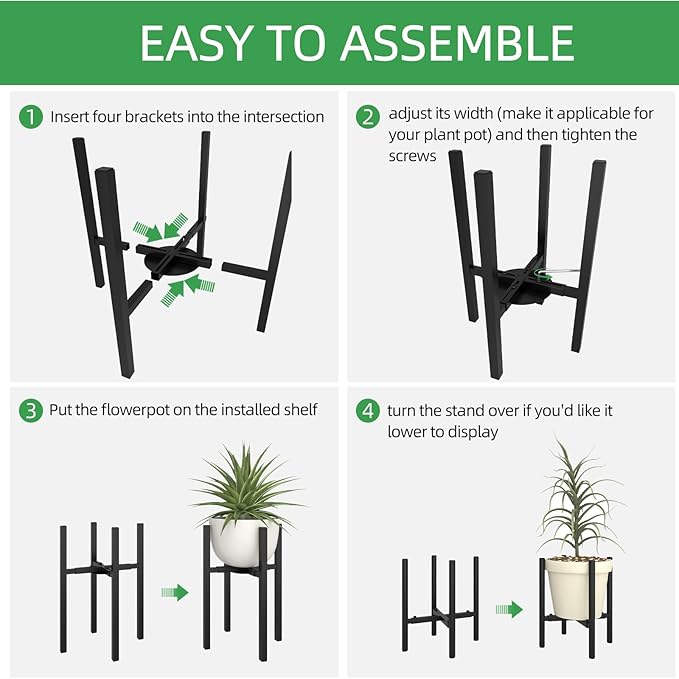 EASY TO ASSEMBLE

1 Insert four brackets into the intersection

2 adjust its width (make it applicable for your plant pot) and then tighten the screws

3 Put the flowerpot on the installed shelf

4 turn the stand over if you'd like it lower to display