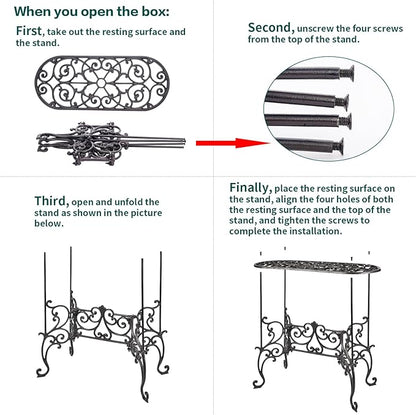 When you open the box:

First, take out the resting surface and the stand.

Second, unscrew the four screws from the top of the stand.

Third, open and unfold the stand as shown in the picture below.

Finally, place the resting surface on the stand, align the four holes of both the resting surface and the top of the stand, and tighten the screws to complete the installation.