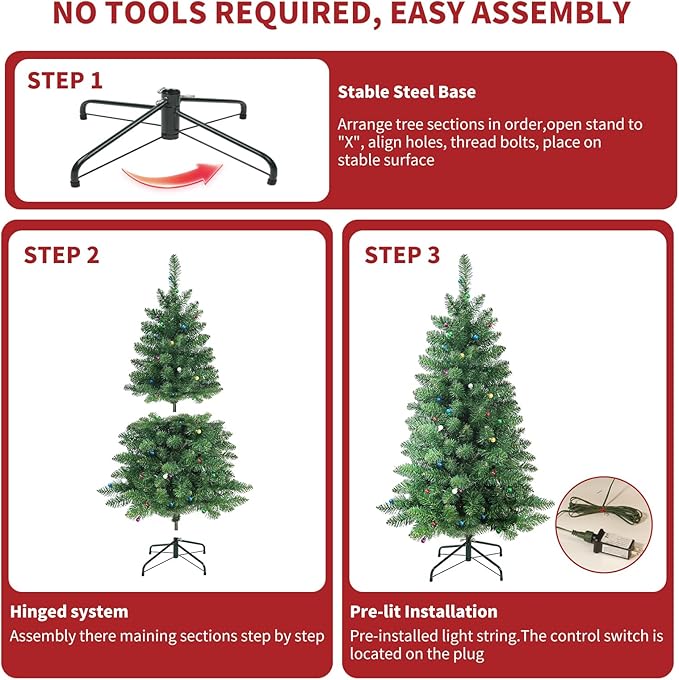 NO TOOLS REQUIRED, EASY ASSEMBLY

STEP 1

Stable Steel Base

Arrange tree sections in order,open stand to "X", align holes, thread bolts, place on stable surface

STEP 2

Hinged system

Assembly there maining sections step by step

STEP 3

Pre-lit Installation

Pre-installed light string.The control switch is located on the plug