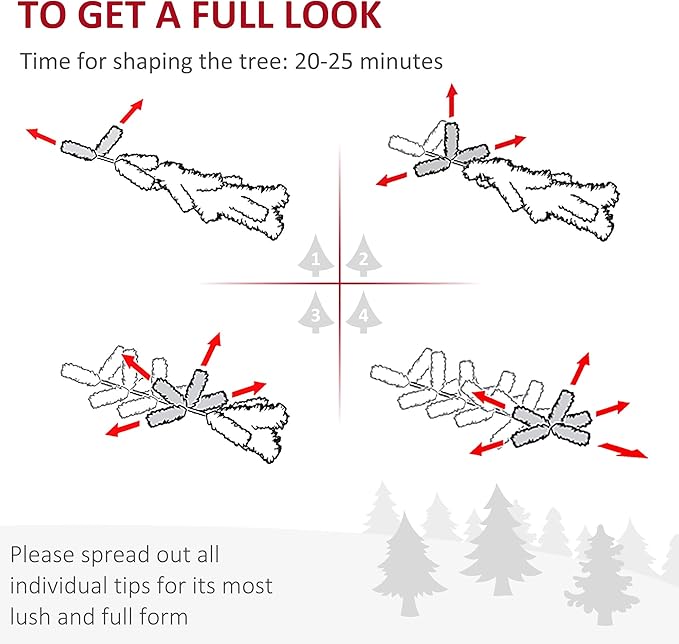 TO GET A FULL LOOK

Time for shaping the tree: 20-25 minutes

1 2

3 4

Please spread out all individual tips for its most lush and full form