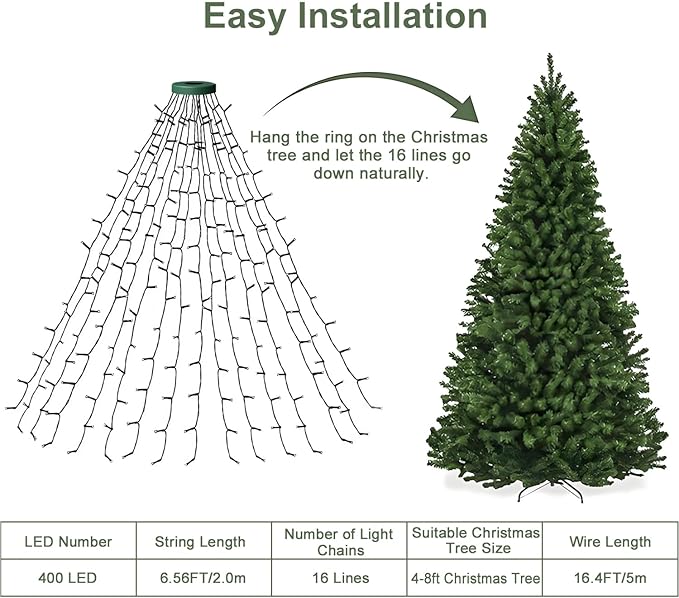 Easy Installation

Hang the ring on the Christmas tree and let the 16 lines go down naturally.

| LED Number | String Length | Number of Light Chains | Suitable Christmas Tree Size | Wire Length |
|---|---|---|---|---|
| 400 LED | 6.56FT/2.0m | 16 Lines | 4-8ft Christmas Tree | 16.4FT/5m |