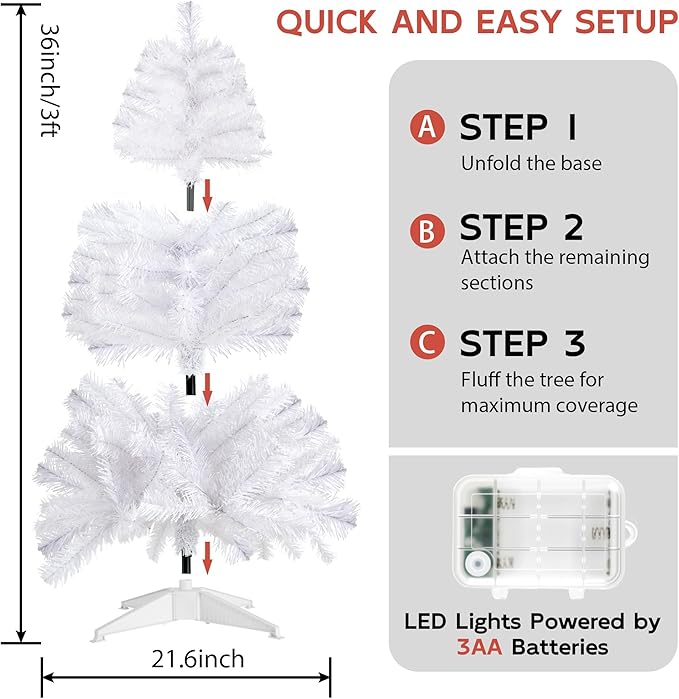 QUICK AND EASY SETUP

36inch/3ft

A STEP 1
Unfold the base

B STEP 2
Attach the remaining sections

C STEP 3
Fluff the tree for maximum coverage

LED Lights Powered by 3AA Batteries

21.6inch