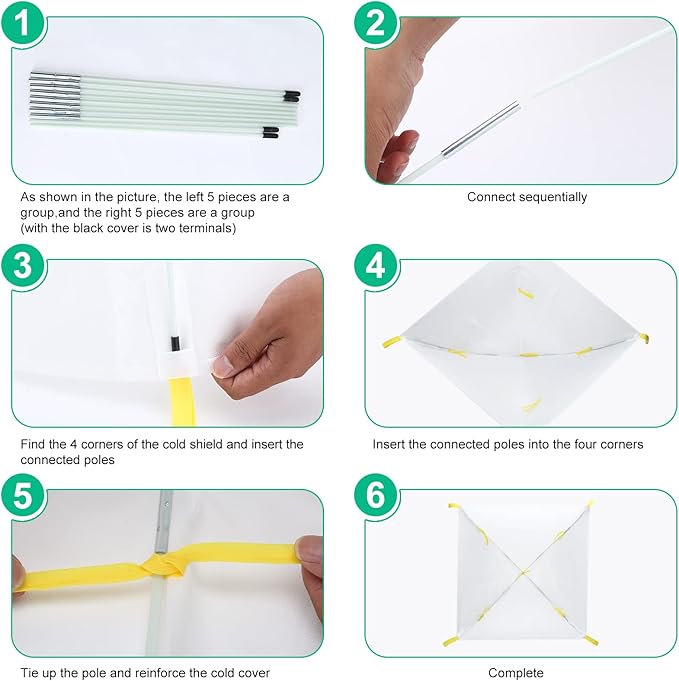 1

As shown in the picture, the left 5 pieces are a group,and the right 5 pieces are a group (with the black cover is two terminals)

2

Connect sequentially

3

Find the 4 corners of the cold shield and insert the connected poles

4

Insert the connected poles into the four corners

5

Tie up the pole and reinforce the cold cover

6

Complete