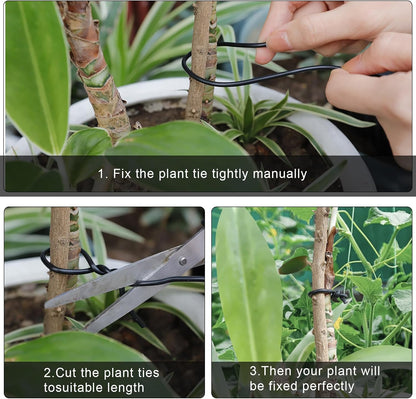 1. Fix the plant tie tightly manually

2.Cut the plant ties tosuitable length

3.Then your plant will be fixed perfectly