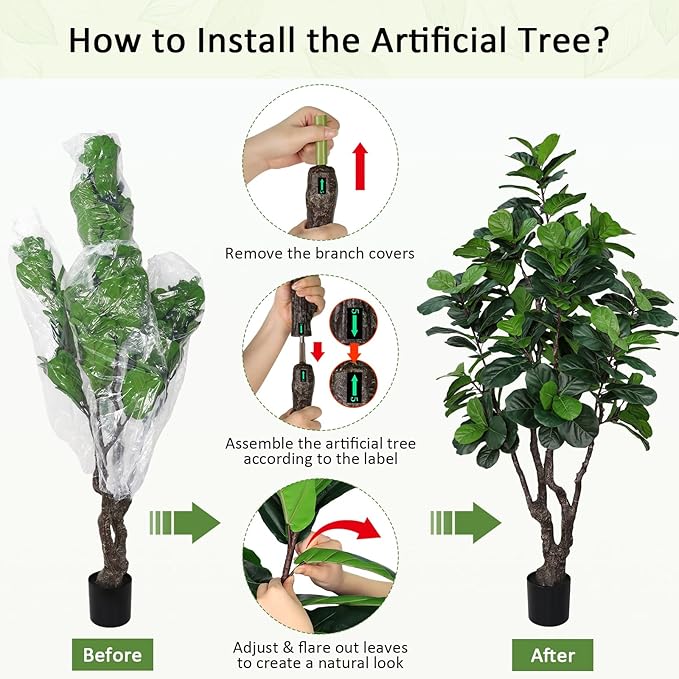 How to Install the Artificial Tree?

Remove the branch covers

5

5

Assemble the artificial tree according to the label

Adjust & flare out leaves to create a natural look

Before

After