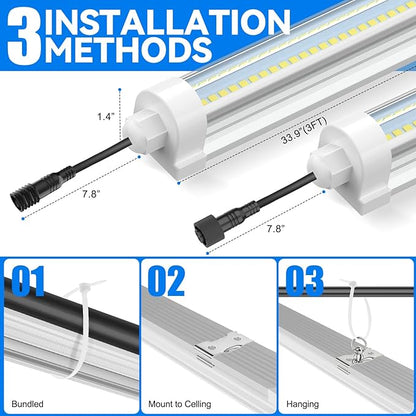 3 INSTALLATION METHODS

1.4"

33.9"(3FT)

7.8"

7.8"

01

Bundled

02

Mount to Celling

03

Hanging