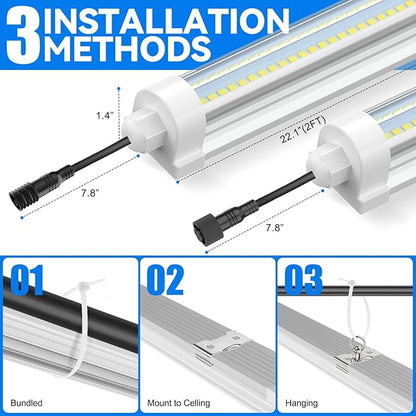 3 INSTALLATION METHODS

1.4"

22.1"(2FT)

7.8"

7.8"

01

Bundled

02

Mount to Celling

03

Hanging