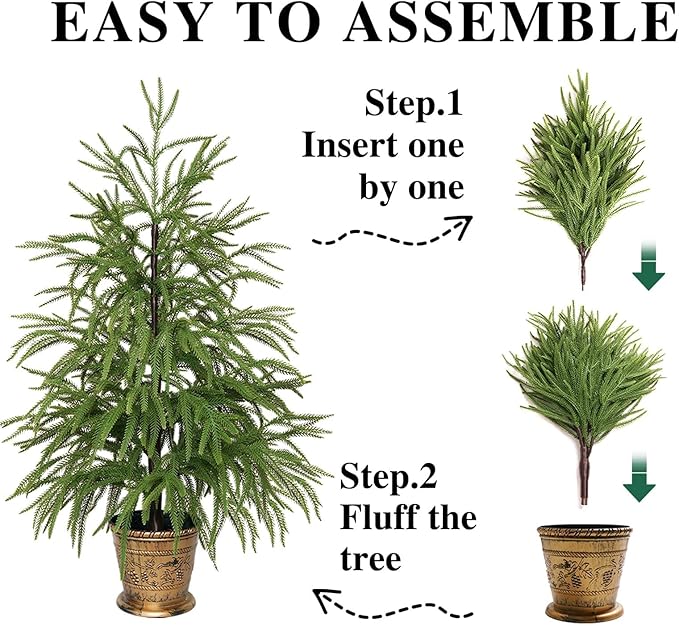 EASY TO ASSEMBLE

Step.1
Insert one by one

Step.2
Fluff the tree