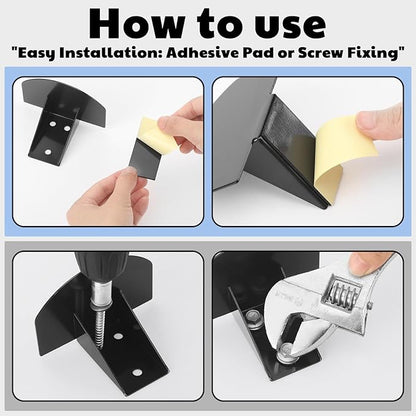 How to use

"Easy Installation: Adhesive Pad or Screw Fixing"