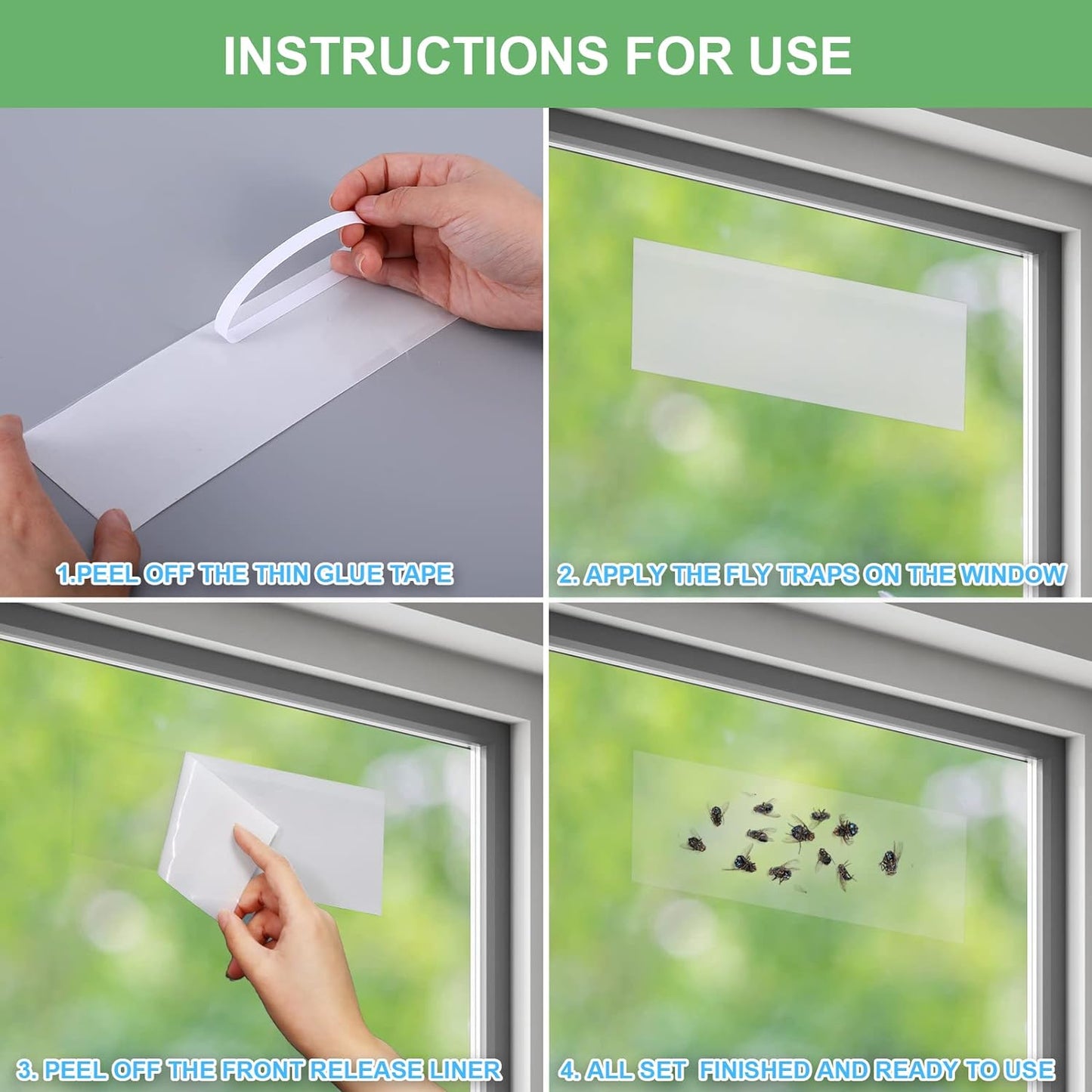 INSTRUCTIONS FOR USE

1.PEEL OFF THE THIN GLUE TAPE

2. APPLY THE FLY TRAPS ON THE WINDOW

3. PEEL OFF THE FRONT RELEASE LINER

4. ALL SET FINISHED AND READY TO USE