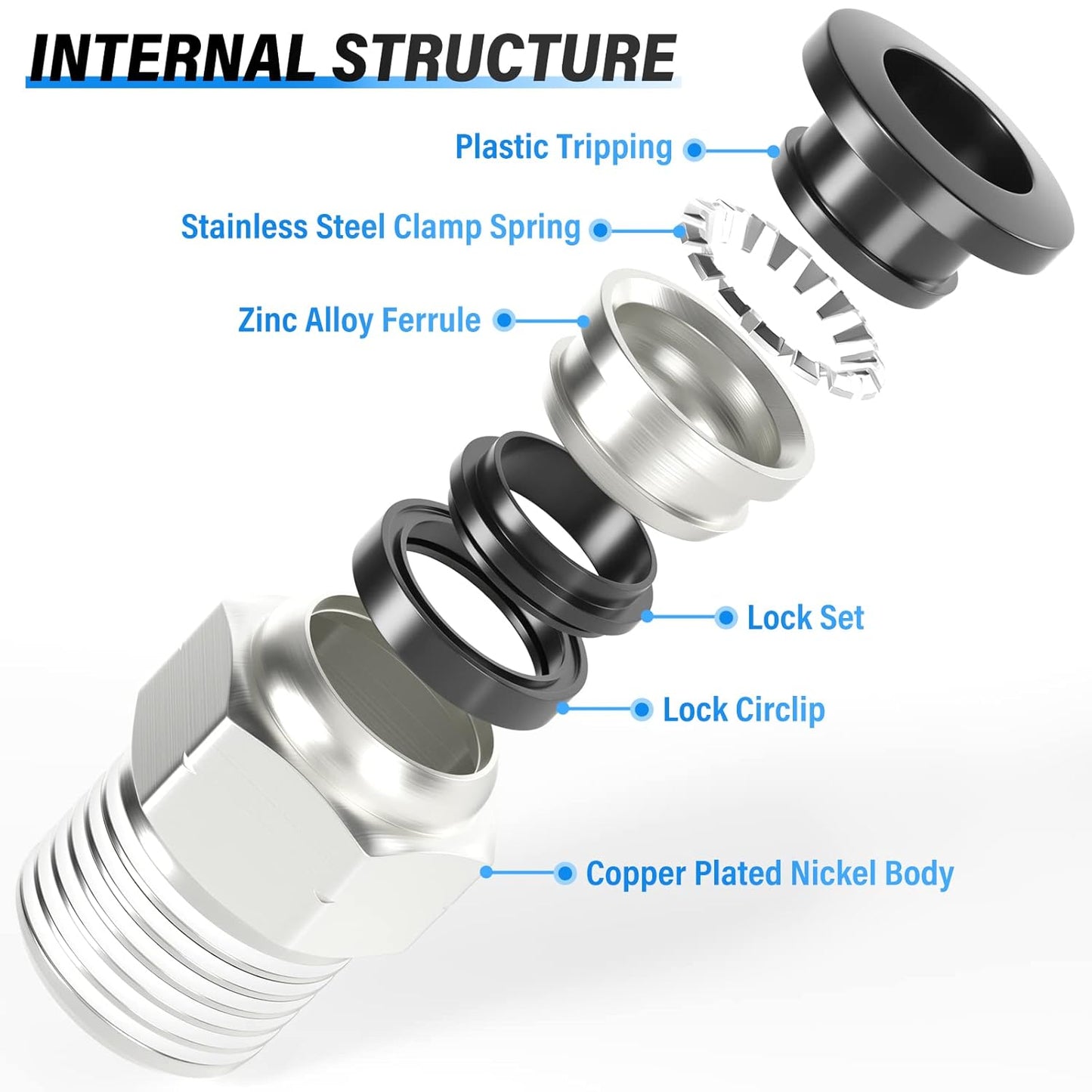 INTERNAL STRUCTURE

Plastic Tripping

Stainless Steel Clamp Spring

Zinc Alloy Ferrule

Lock Set

Lock Circlip

Copper Plated Nickel Body