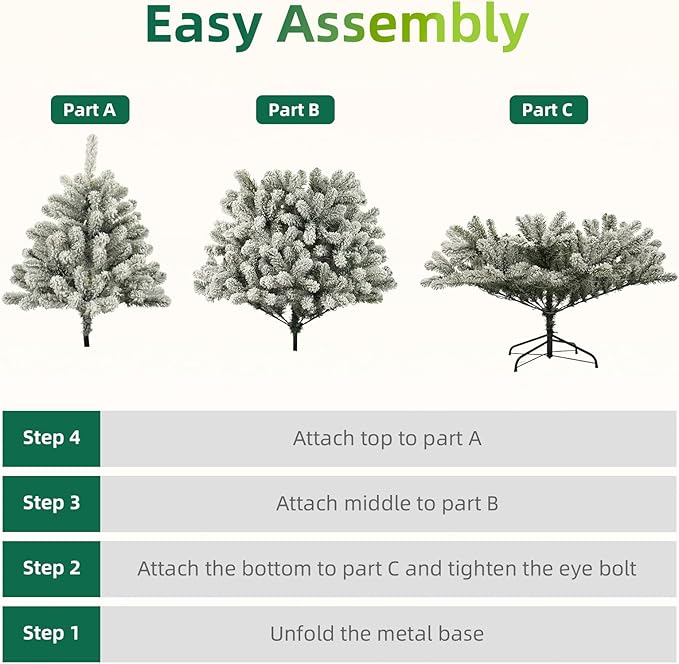 Easy Assembly

Part A

Part B

Part C

| Step 4 | Attach top to part A |
|---|---|
| Step 3 | Attach middle to part B |
| Step 2 | Attach the bottom to part C and tighten the eye bolt |
| Step 1 | Unfold the metal base |