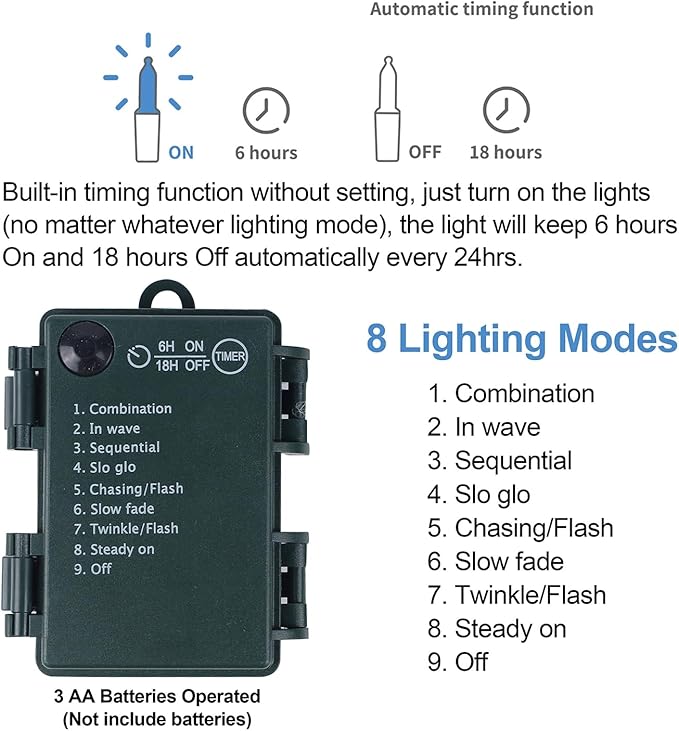 Automatic timing function

ON 6 hours OFF 18 hours

Built-in timing function without setting, just turn on the lights (no matter whatever lighting mode), the light will keep 6 hours On and 18 hours Off automatically every 24hrs.

6H ON
18H OFF
TIMER

1. Combination
2. In wave
3. Sequential
4. Slo glo
5. Chasing/Flash
6. Slow fade
7. Twinkle/Flash
8. Steady on
9. Off

3 AA Batteries Operated
(Not include batteries)

8 Lighting Modes

1. Combination
2. In wave
3. Sequential
4. Slo glo
5. Chasing/Flash
6. Slow fade
7. Twinkle/Flash
8. Steady on
9. Off