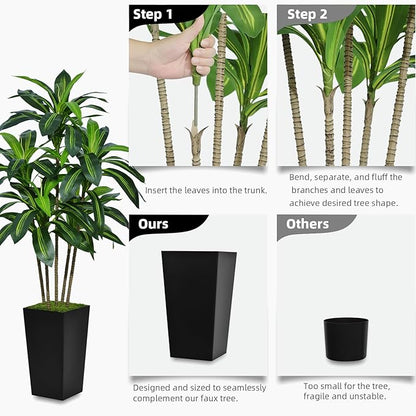 Step 1

Insert the leaves into the trunk.

Step 2

Bend, separate, and fluff the branches and leaves to achieve desired tree shape.

Ours

Designed and sized to seamlessly complement our faux tree.

Others

Too small for the tree, fragile and unstable.