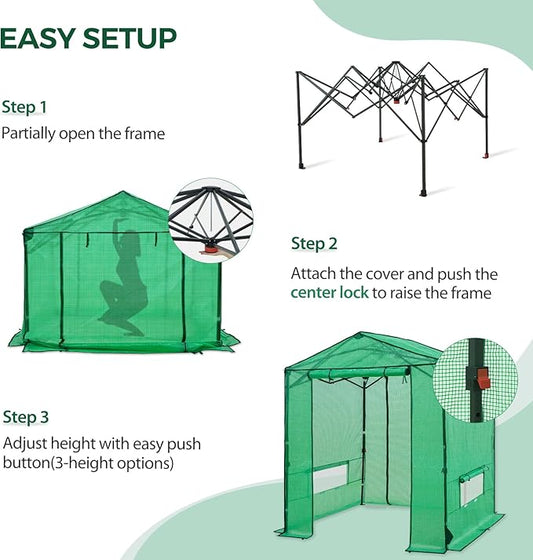 EASY SETUP

Step 1
Partially open the frame

Step 2
Attach the cover and push the center lock to raise the frame

Step 3
Adjust height with easy push button(3-height options)