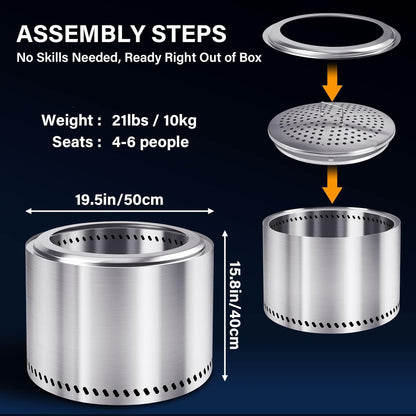 ASSEMBLY STEPS
No Skills Needed, Ready Right Out of Box

Weight : 21lbs / 10kg
Seats : 4-6 people

19.5in/50cm

15.8in/40cm