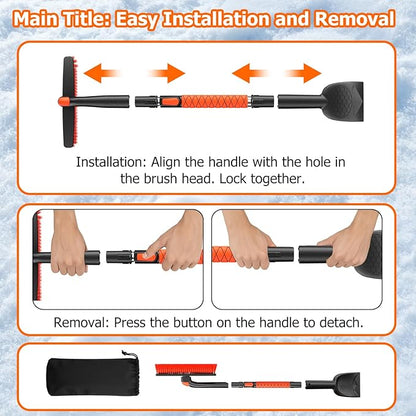 Main Title: Easy Installation and Removal

Installation: Align the handle with the hole in the brush head. Lock together.

Removal: Press the button on the handle to detach.