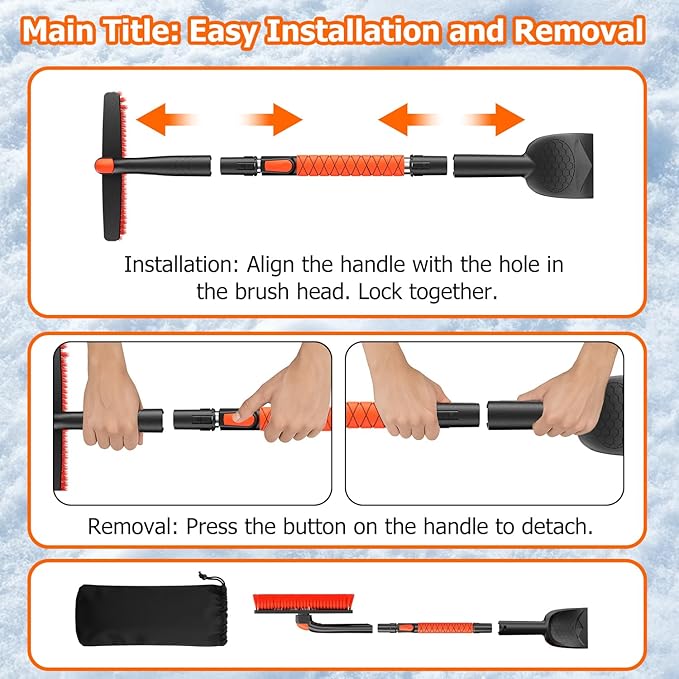 Main Title: Easy Installation and Removal

Installation: Align the handle with the hole in the brush head. Lock together.

Removal: Press the button on the handle to detach.